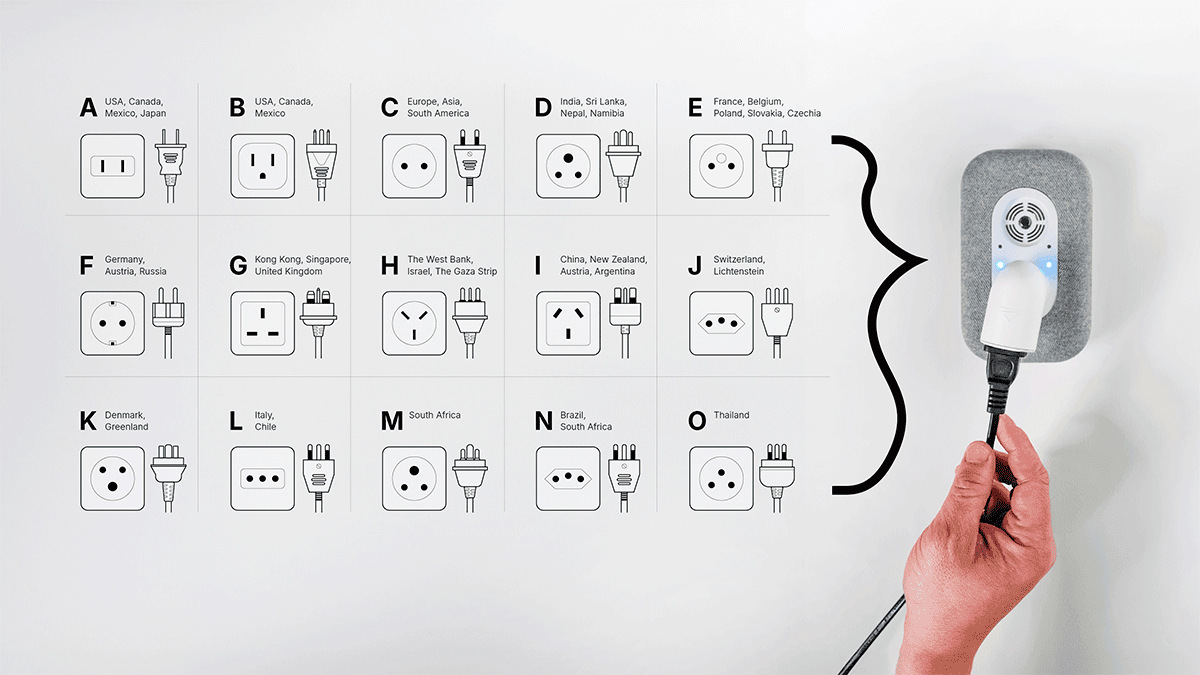 A USA, Canada, Mexico, Japan

B USA, Canada, Mexico

C Europe, Asia, South America

D India, Sri Lanka, Nepal, Namibia

E France, Belgium, Poland, Slovakia, Czechia

F Germany, Austria, Russia

G Kong Kong, Singapore, United Kingdom

H The West Bank, Israel, The Gaza Strip

I China, New Zealand, Austria, Argentina

J Switzerland, Lichtenstein

K Denmark, Greenland

L Italy, Chile

M South Africa

N Brazil, South Africa

O Thailand